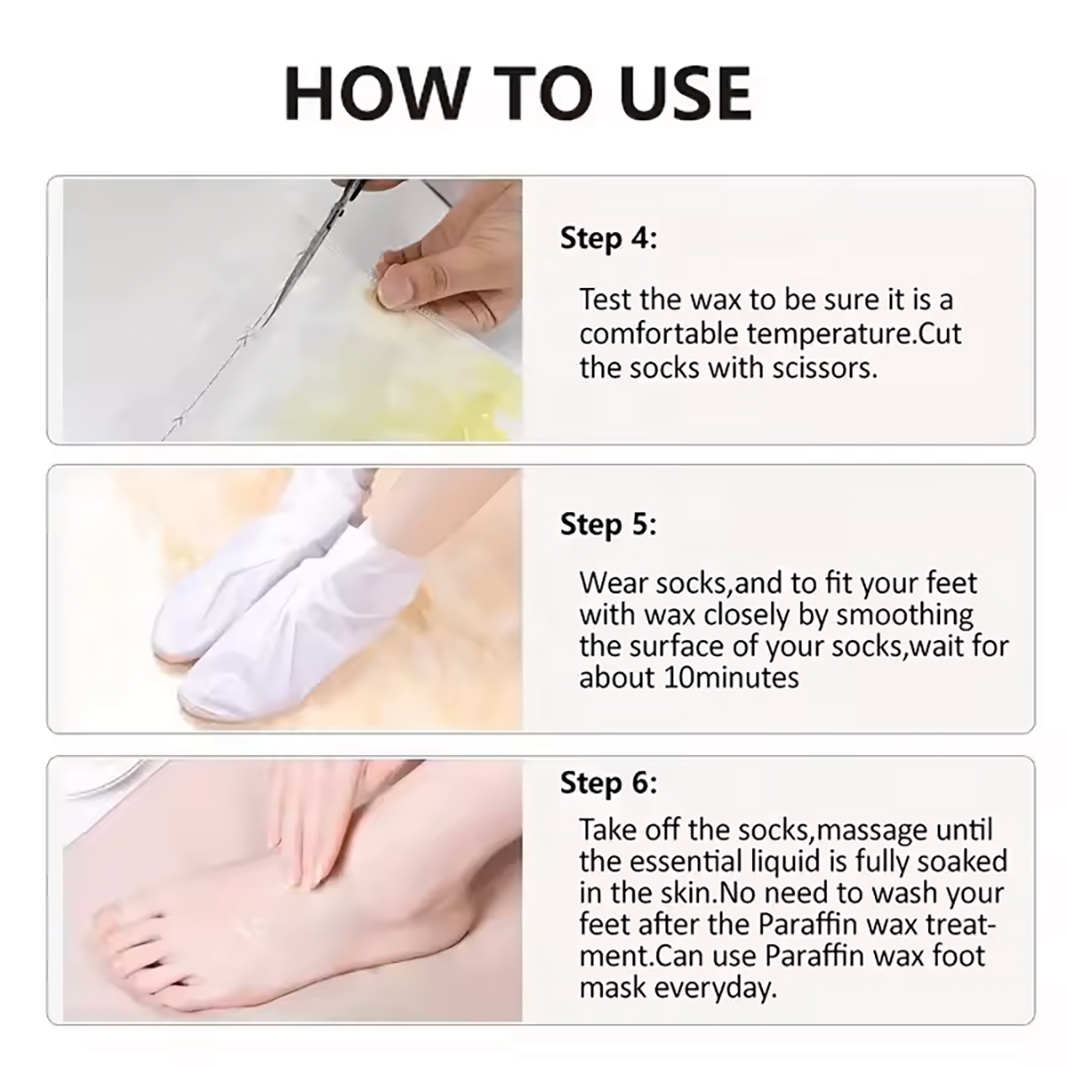 HOW TO USE

Step 4:

Test the wax to be sure it is a comfortable temperature.Cut the socks with scissors.

Step 5:

Wear socks,and to fit your feet with wax closely by smoothing the surface of your socks,wait for about 10minutes

Step 6:

Take off the socks,massage until the essential liquid is fully soaked in the skin.No need to wash your feet after the Paraffin wax treatment.Can use Paraffin wax foot mask everyday.