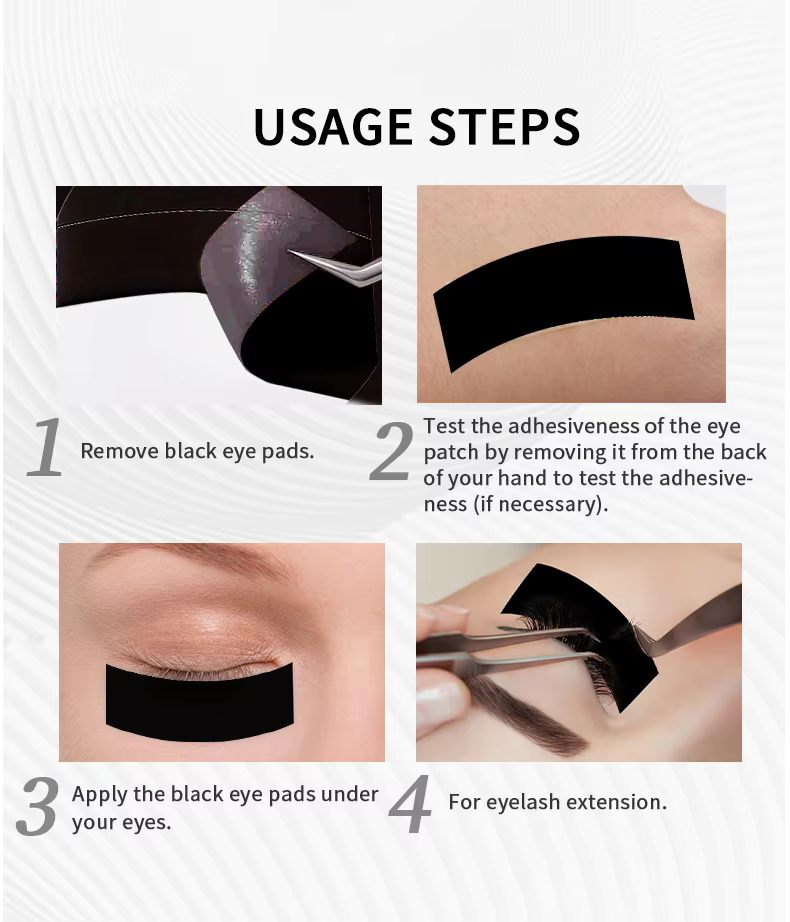 USAGE STEPS

1 Remove black eye pads.

2 Test the adhesiveness of the eye patch by removing it from the back of your hand to test the adhesiveness (if necessary).

3 Apply the black eye pads under your eyes.

4 For eyelash extension.